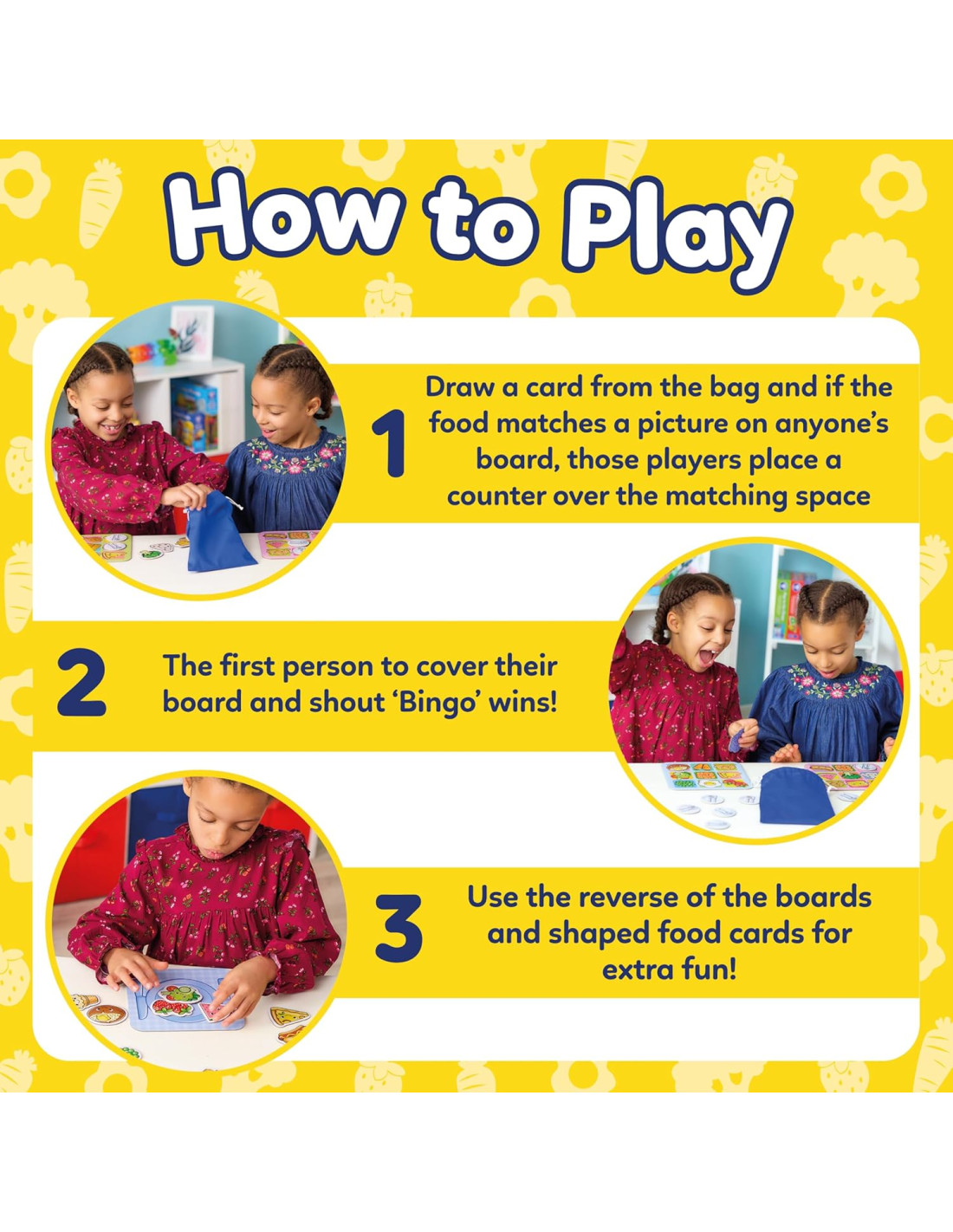 How to Play

1

Draw a card from the bag and if the food matches a picture on anyone's board, those players place a counter over the matching space

2

The first person to cover their board and shout 'Bingo' wins!

3

Use the reverse of the boards and shaped food cards for extra fun!