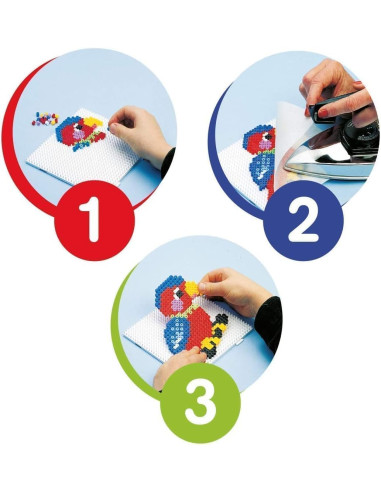 1

2

3