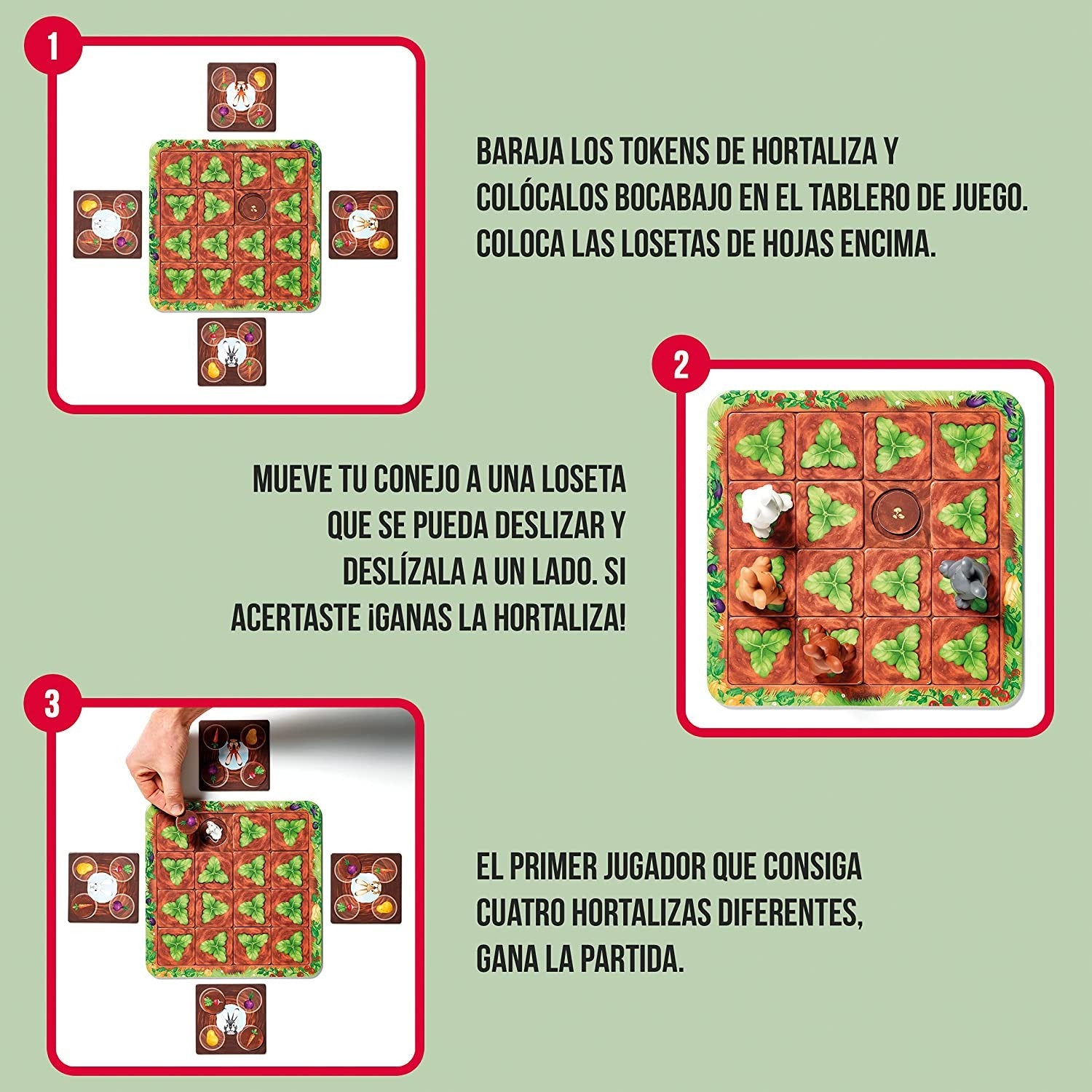 1

BARAJA LOS TOKENS DE HORTALIZA Y COLÓCALOS BOCABAJO EN EL TABLERO DE JUEGO. COLOCA LAS LOSETAS DE HOJAS ENCIMA.

2

MUEVE TU CONEJO A UNA LOSETA QUE SE PUEDA DESLIZAR Y DESLÍZALA A UN LADO. SI ACERTASTE ¡GANAS LA HORTALIZA!

3

EL PRIMER JUGADOR QUE CONSIGA CUATRO HORTALIZAS DIFERENTES, GANA LA PARTIDA.