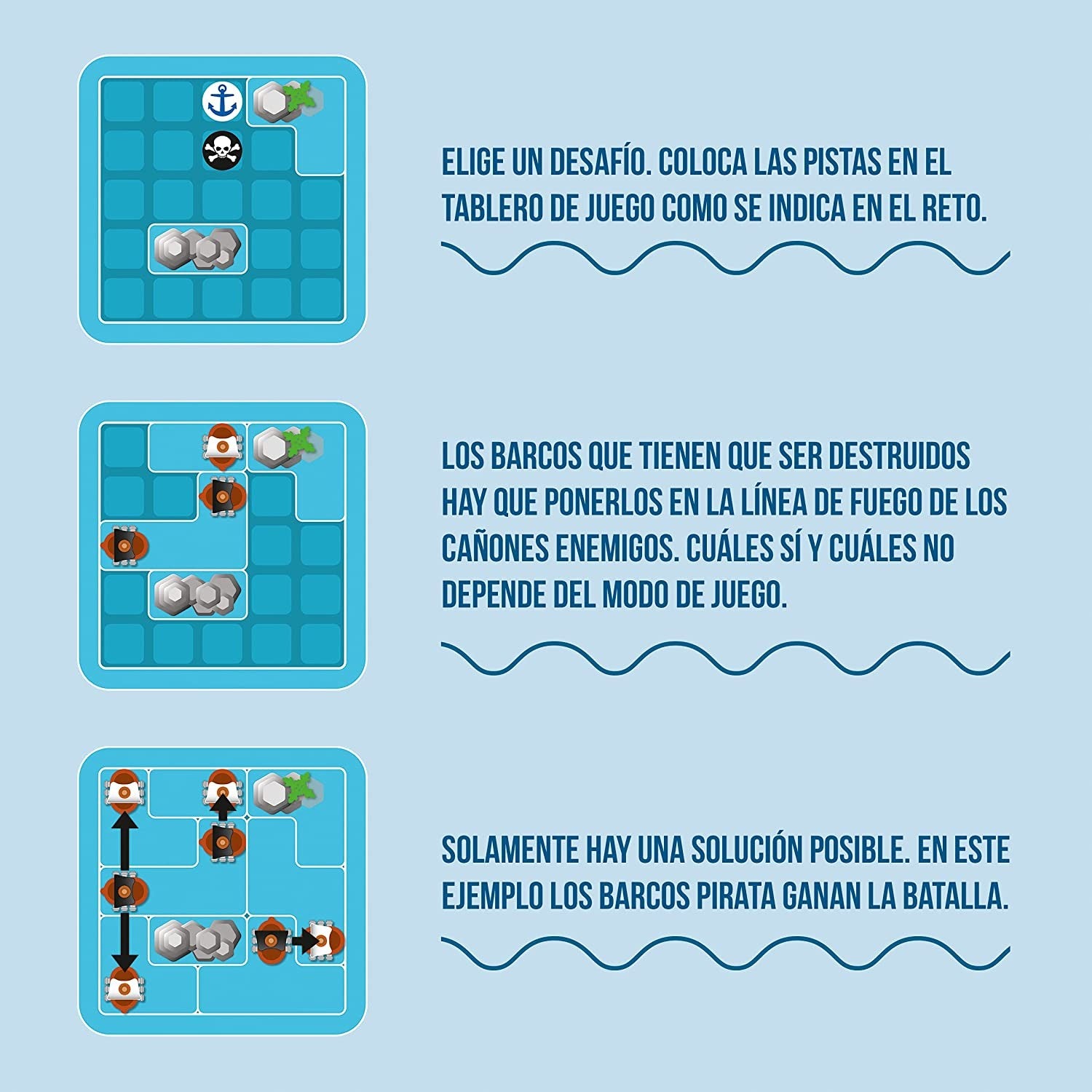 ELIGE UN DESAFÍO. COLOCA LAS PISTAS EN EL TABLERO DE JUEGO COMO SE INDICA EN EL RETO.

LOS BARCOS QUE TIENEN QUE SER DESTRUIDOS HAY QUE PONERLOS EN LA LÍNEA DE FUEGO DE LOS CAÑONES ENEMIGOS. CUÁLES SÍ Y CUÁLES NO DEPENDE DEL MODO DE JUEGO.

SOLAMENTE HAY UNA SOLUCIÓN POSIBLE. EN ESTE EJEMPLO LOS BARCOS PIRATA GANAN LA BATALLA.