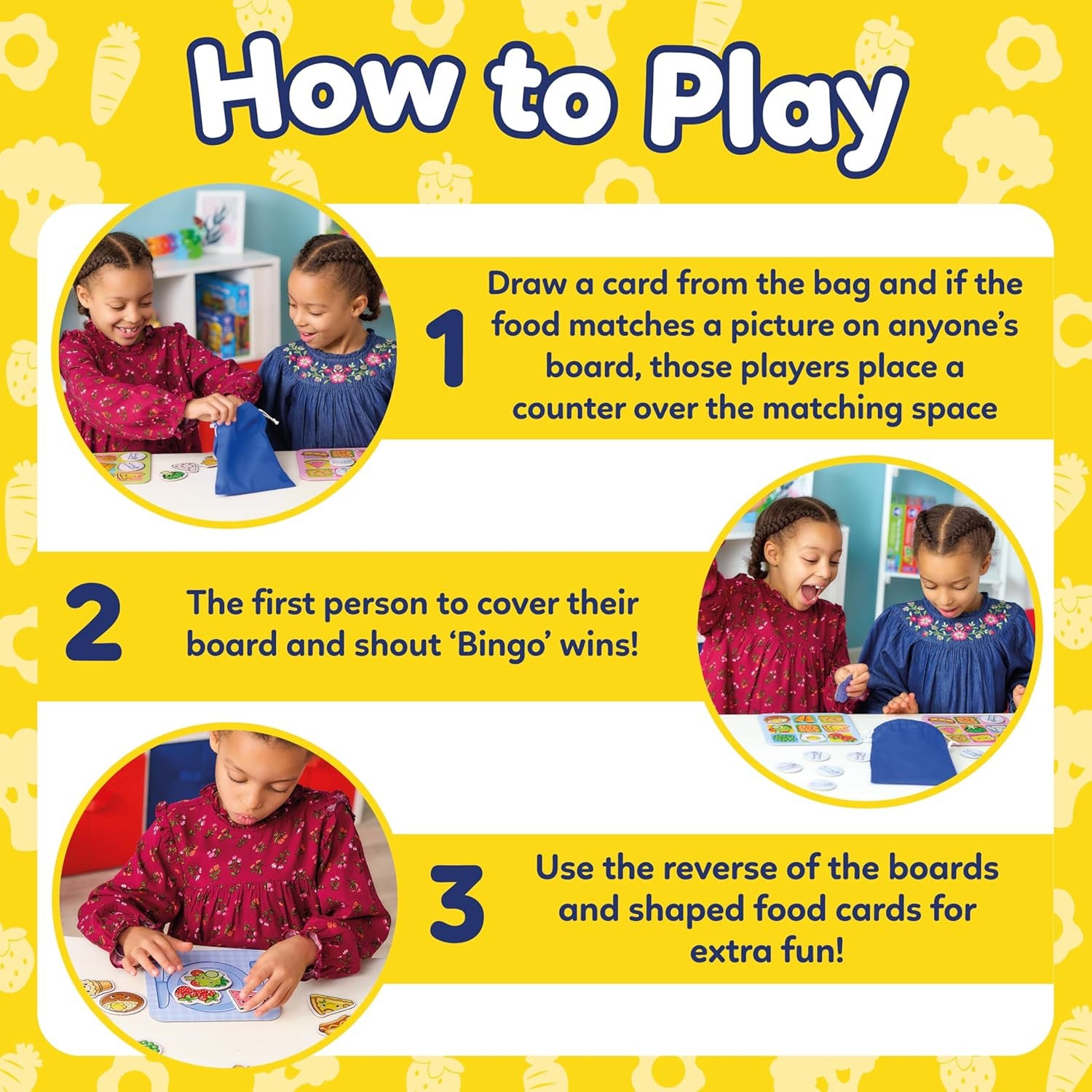 How to Play

1 Draw a card from the bag and if the food matches a picture on anyone's board, those players place a counter over the matching space

2 The first person to cover their board and shout 'Bingo' wins!

3 Use the reverse of the boards and shaped food cards for extra fun!